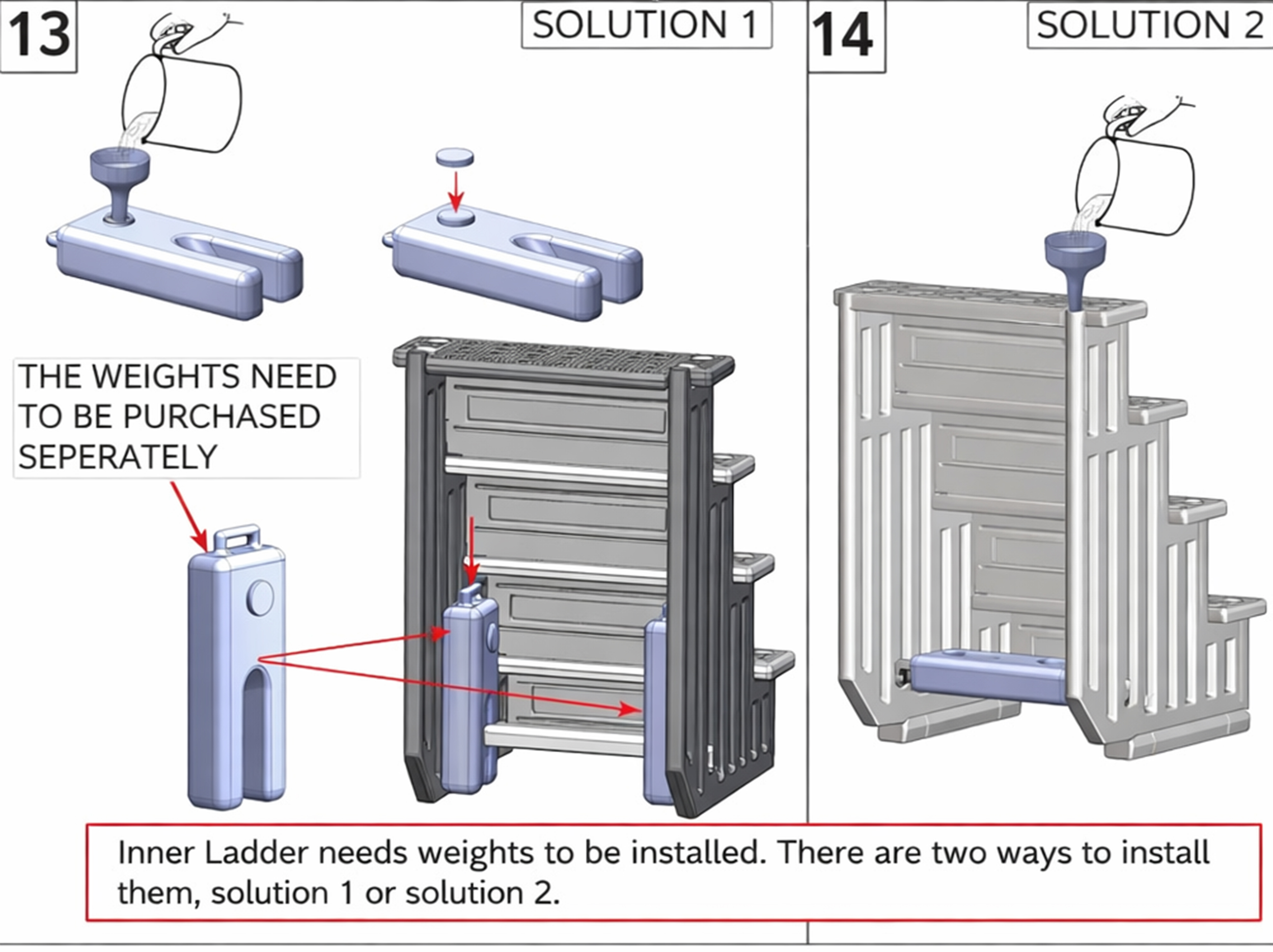 13

SOLUTION 1

THE WEIGHTS NEED TO BE PURCHASED SEPERATELY

14

SOLUTION 2

Inner Ladder needs weights to be installed. There are two ways to install them, solution 1 or solution 2.