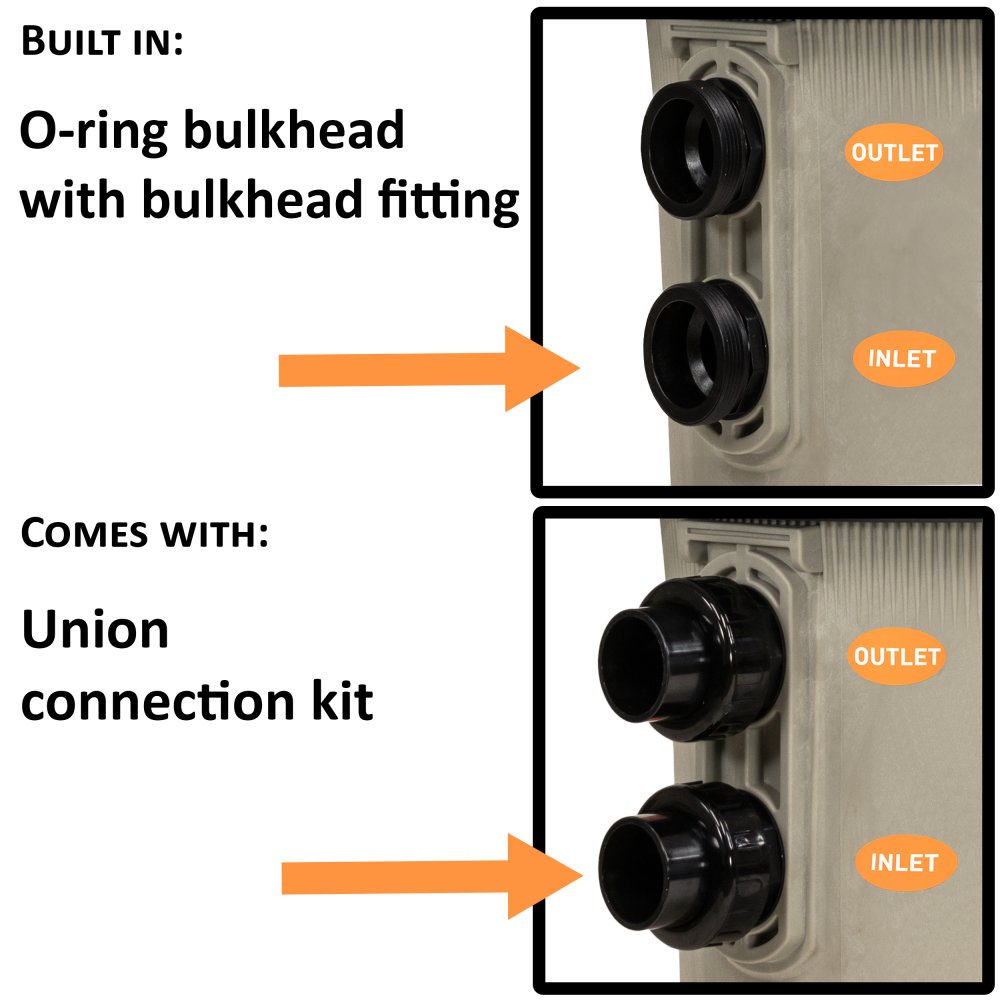 BUILT IN:

O-ring bulkhead with bulkhead fitting

OUTLET

INLET

COMES WITH:

Union connection kit

OUTLET

INLET