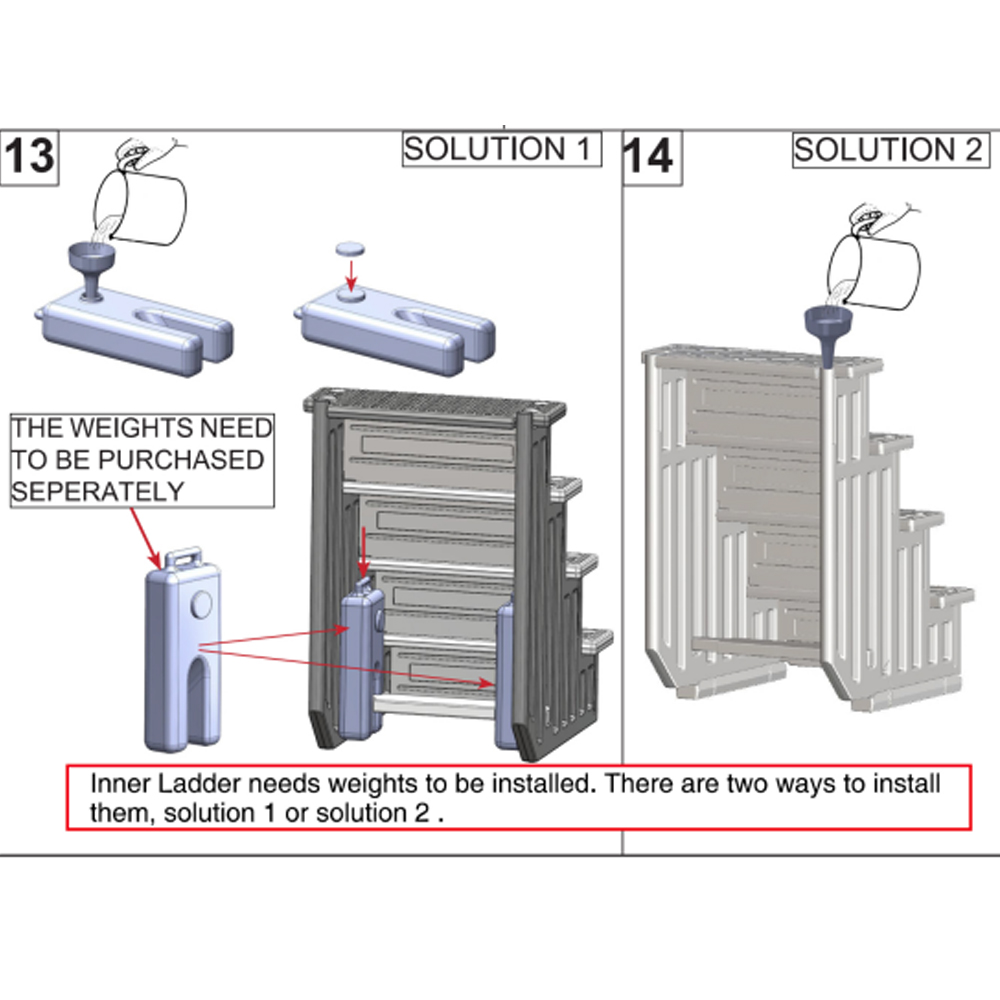 13

SOLUTION 1

THE WEIGHTS NEED TO BE PURCHASED SEPERATELY

14

SOLUTION 2

Inner Ladder needs weights to be installed. There are two ways to install them, solution 1 or solution 2 .